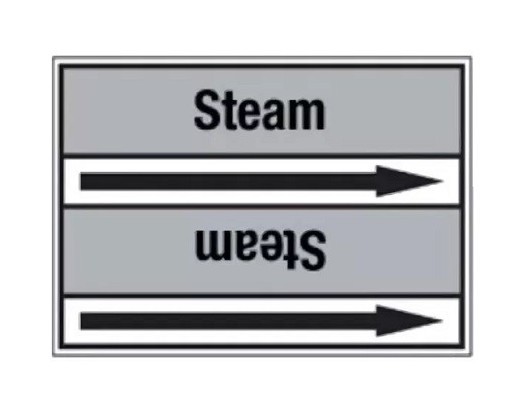 Steam

Steam