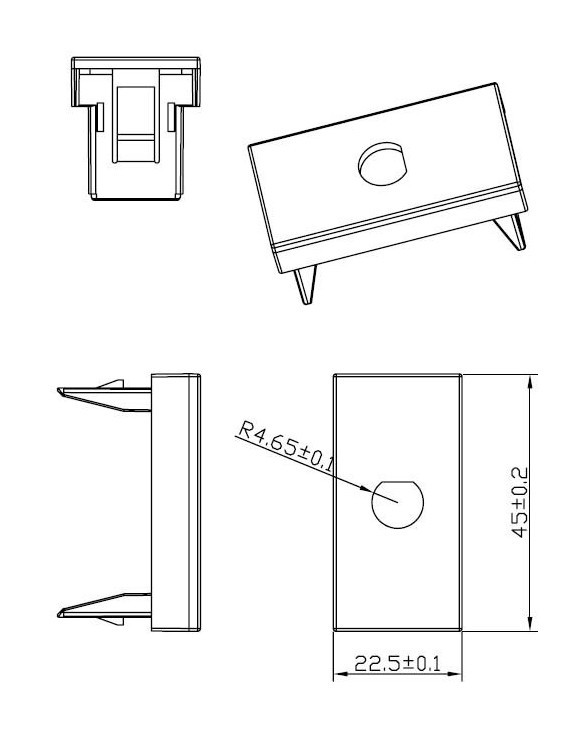 R4.65±0.1

45±0.2

22.5±0.1