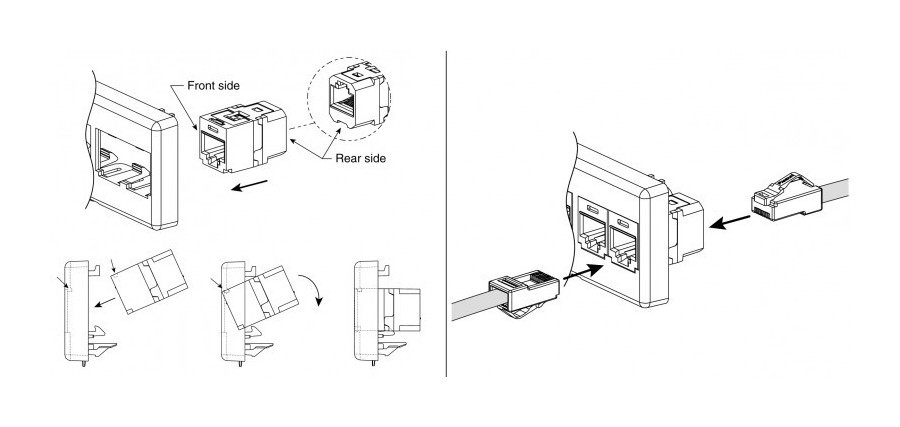 Front side

Rear side