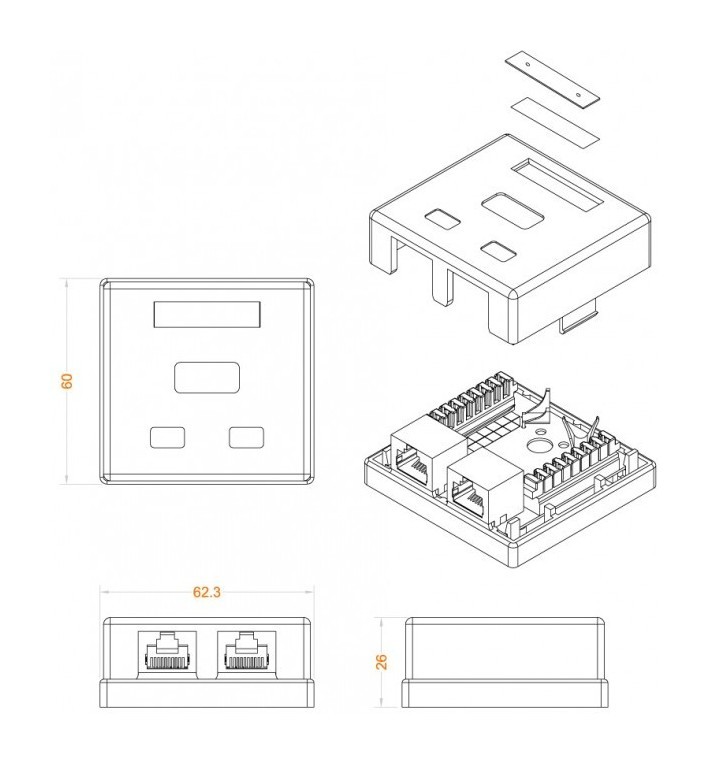 60

62.3

26