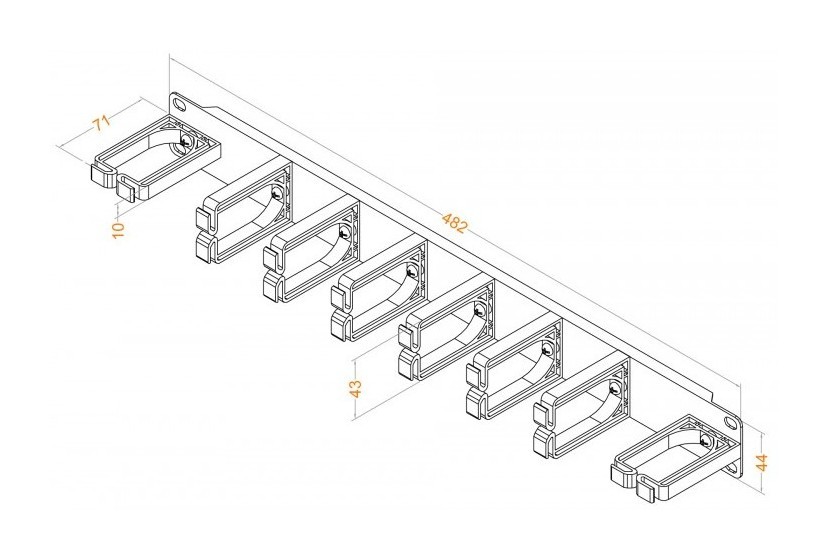 71
10
482
43
44