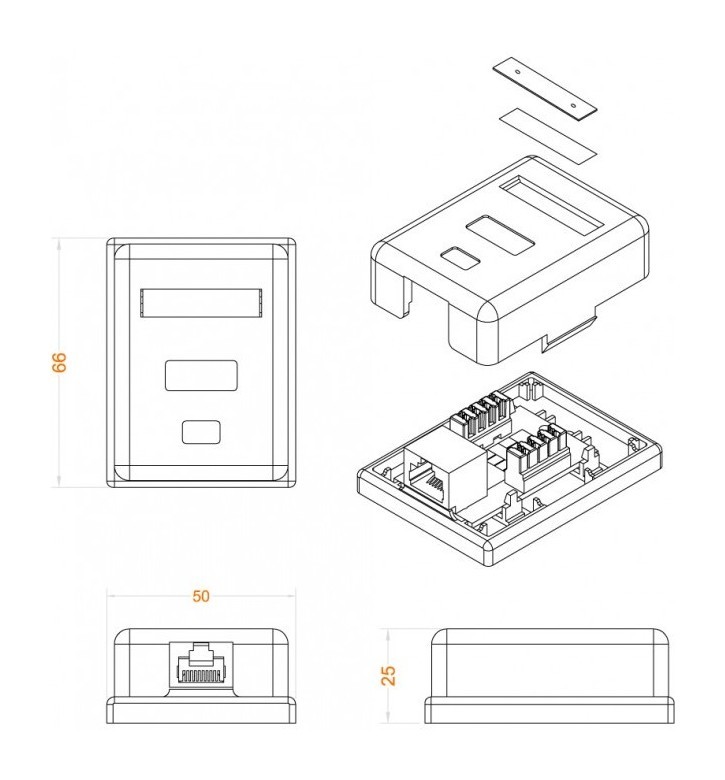 66

50

25