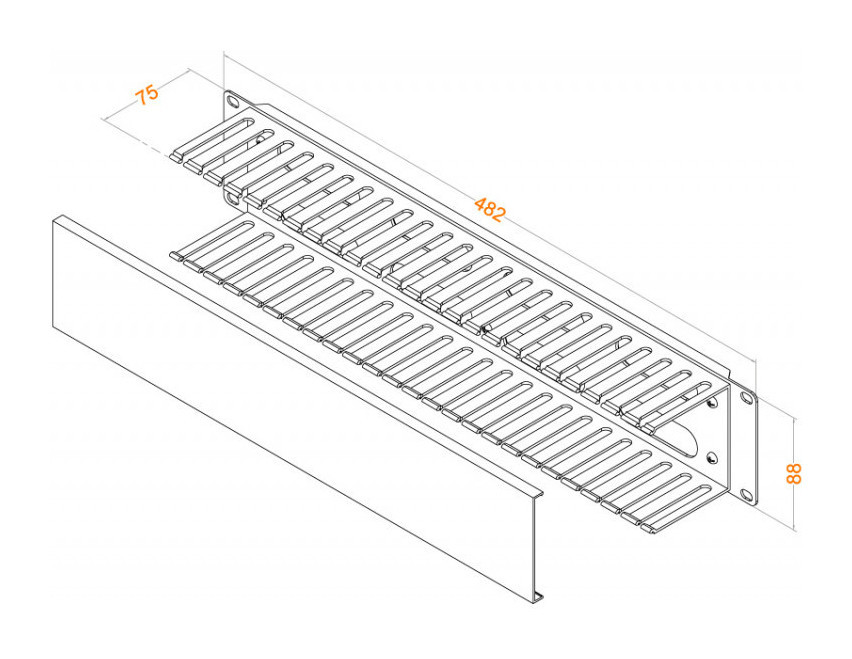 75
482
88